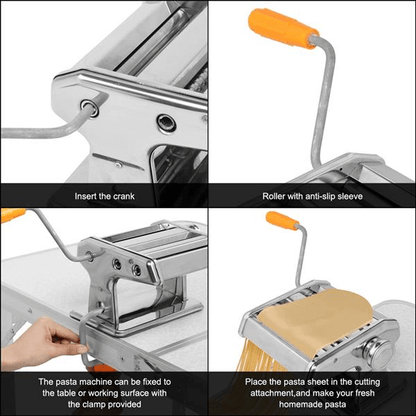 Insert the crank

Roller with anti-slip sleeve

The pasta machine can be fixed to the table or working surface with the clamp provided

Place the pasta sheet in the cutting attachment,and make your fresh homemade pasta